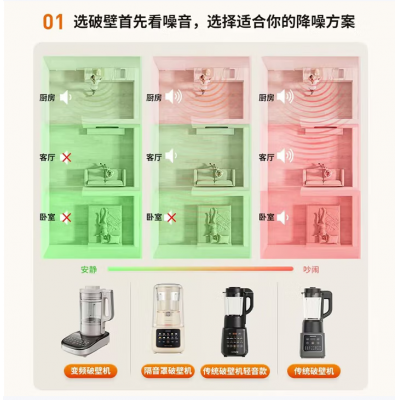 01 选破壁首先看噪音，选择适合你的降噪方案

厨房
客厅
卧室

厨房
客厅
卧室

厨房
客厅
卧室

安静
吵闹

变频破壁机
隔音罩破壁机
传统破壁机轻音款
传统破壁机