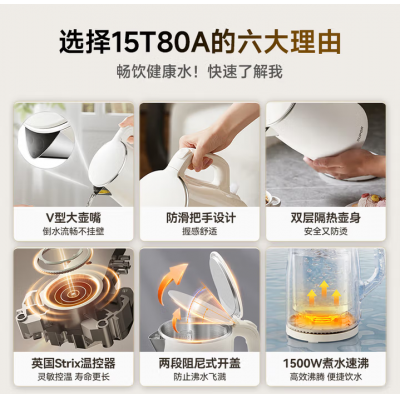 选择15T80A的六大理由

畅饮健康水！快速了解我

V型大壶嘴
倒水流畅不挂壁

防滑把手设计
握感舒适

双层隔热壶身
安全又防烫

英国Strix温控器
灵敏控温 寿命更长

两段阻尼式开盖
防止沸水飞溅

1500W煮水速沸
高效沸腾 便捷饮水